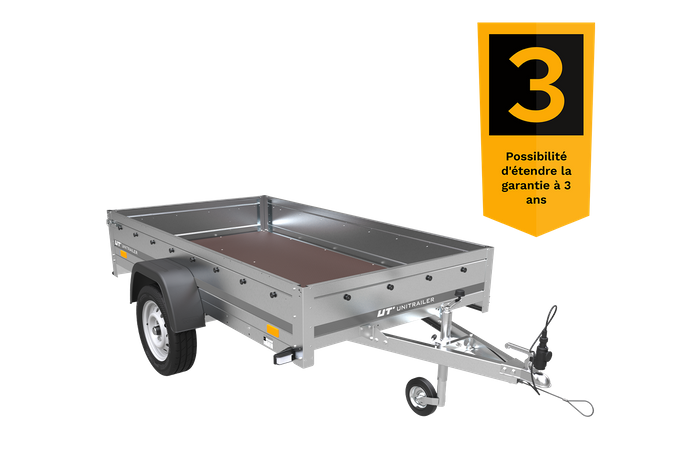 3

Possibilité d'étendre la garantie à 3 ans

UT UNITRAILER

UT UNITRAILER